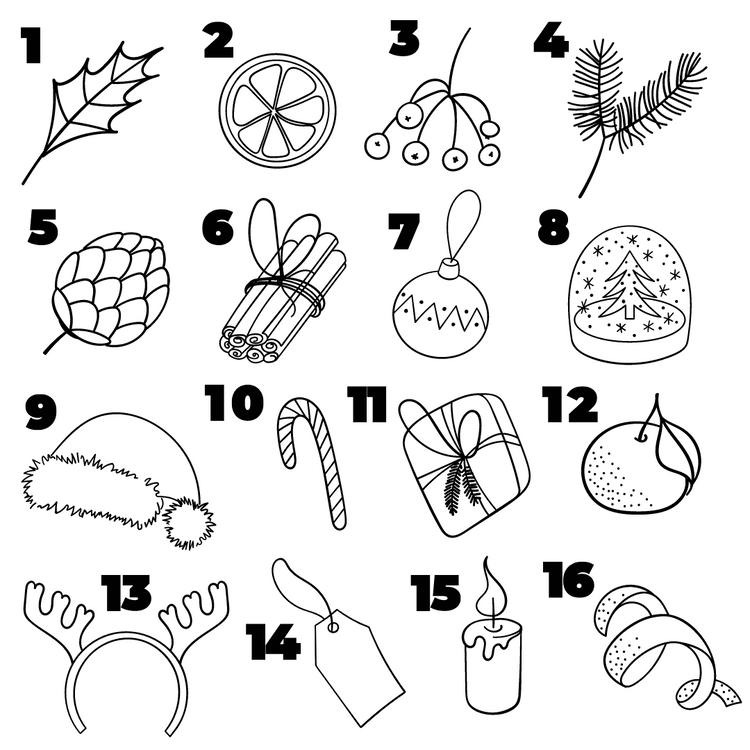 1 2 3 4

5 6 7 8

9 10 11 12

13 14 15 16